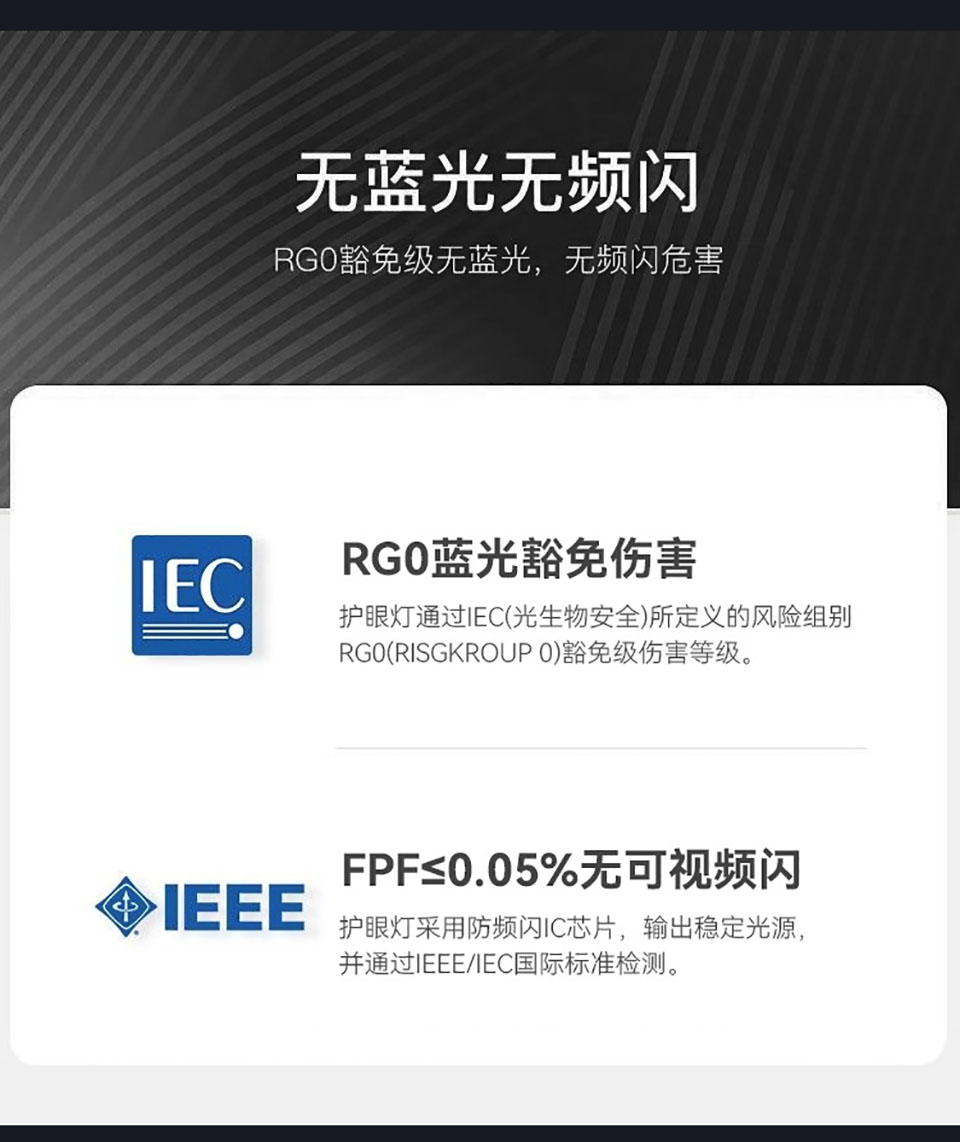 无蓝光无频闪

RG0豁免级无蓝光，无频闪危害

IEC

RG0蓝光豁免伤害

护眼灯通过IEC(光生物安全)所定义的风险组别RG0(RISGKROUP 0)豁免级伤害等级。

IEEE

FPF≤0.05%无可视频闪

护眼灯采用防频闪IC芯片，输出稳定光源，并通过IEEE/IEC国际标准检测。