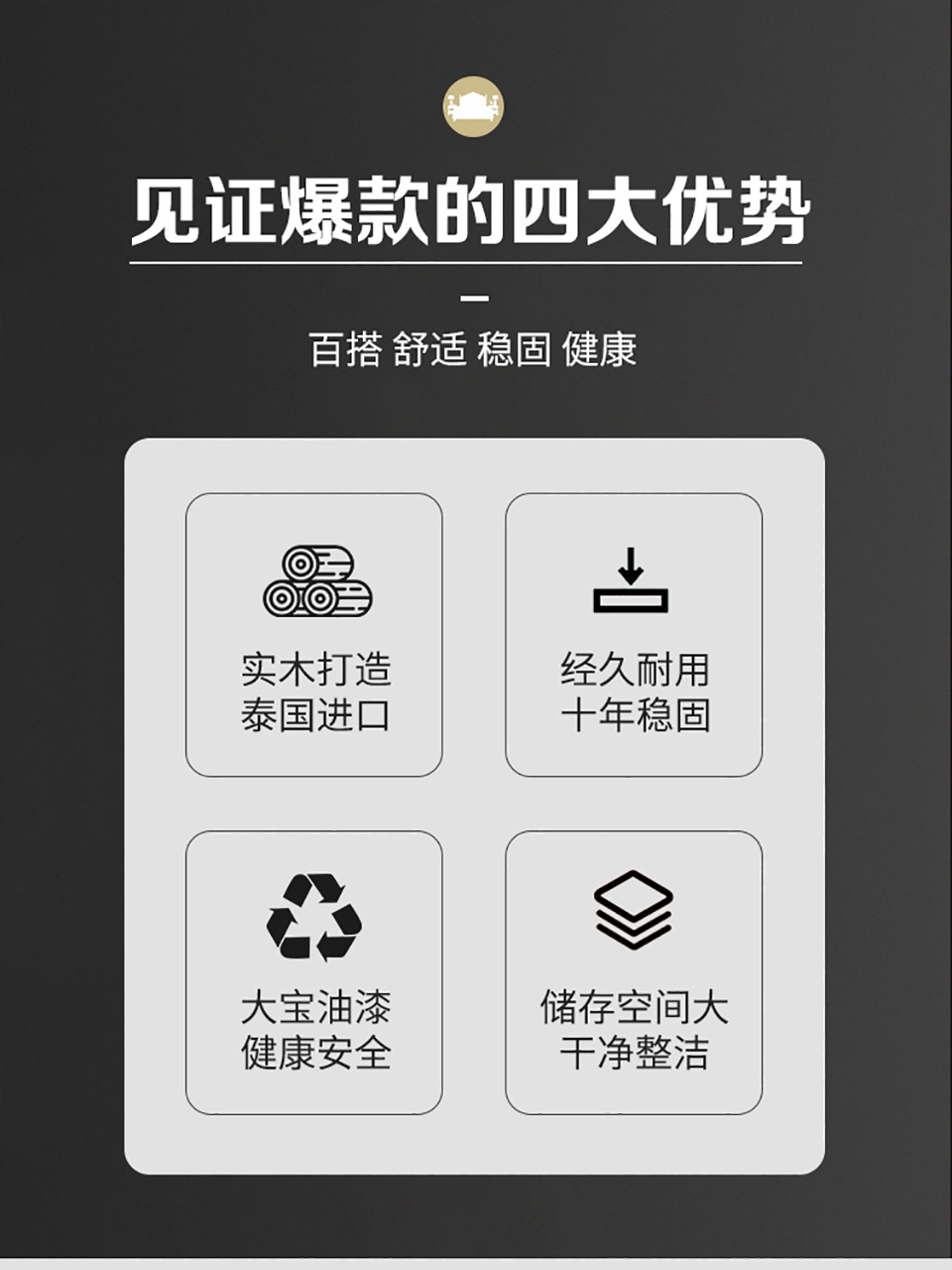 见证爆款的四大优势

百搭 舒适 稳固 健康

实木打造
泰国进口

经久耐用
十年稳固

大宝油漆
健康安全

储存空间大
干净整洁