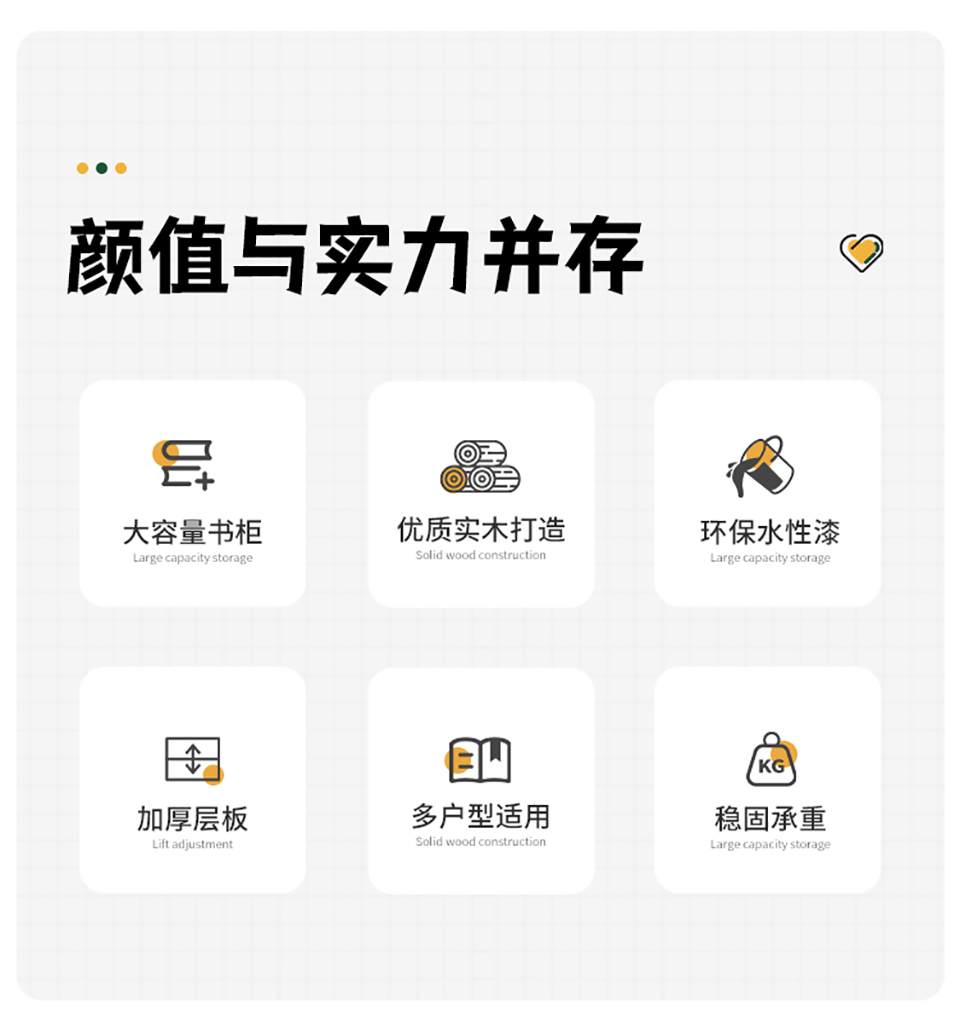 颜值与实力并存

大容量书柜
Large capacity storage

优质实木打造
Solid wood construction

环保水性漆
Large capacity storage

加厚层板
Lift adjustment

多户型适用
Solid wood construction

KG
稳固承重
Large capacity storage