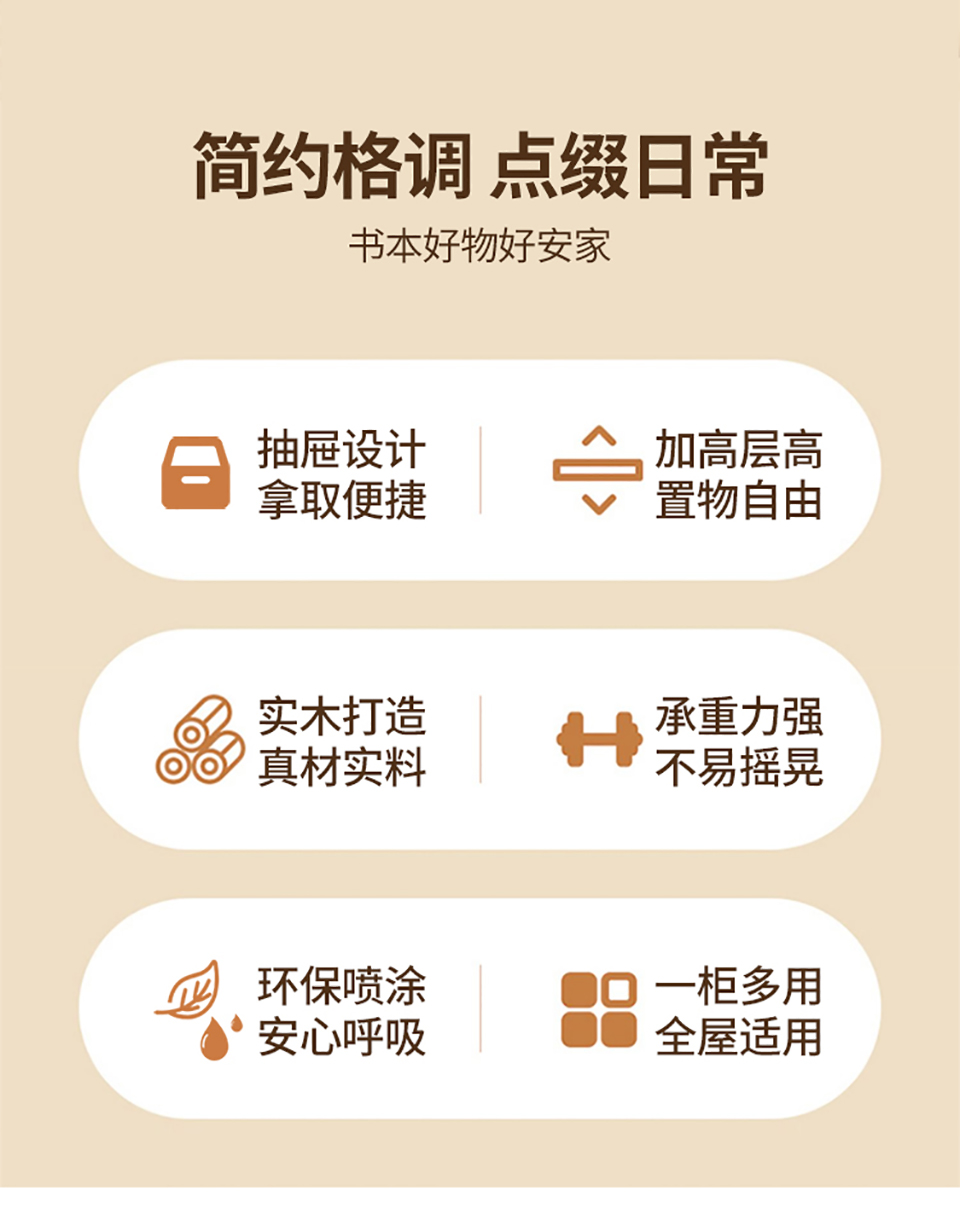 简约格调 点缀日常

书本好物好安家

抽屉设计
拿取便捷

加高层高
置物自由

实木打造
真材实料

承重力强
不易摇晃

环保喷涂
安心呼吸

一柜多用
全屋适用