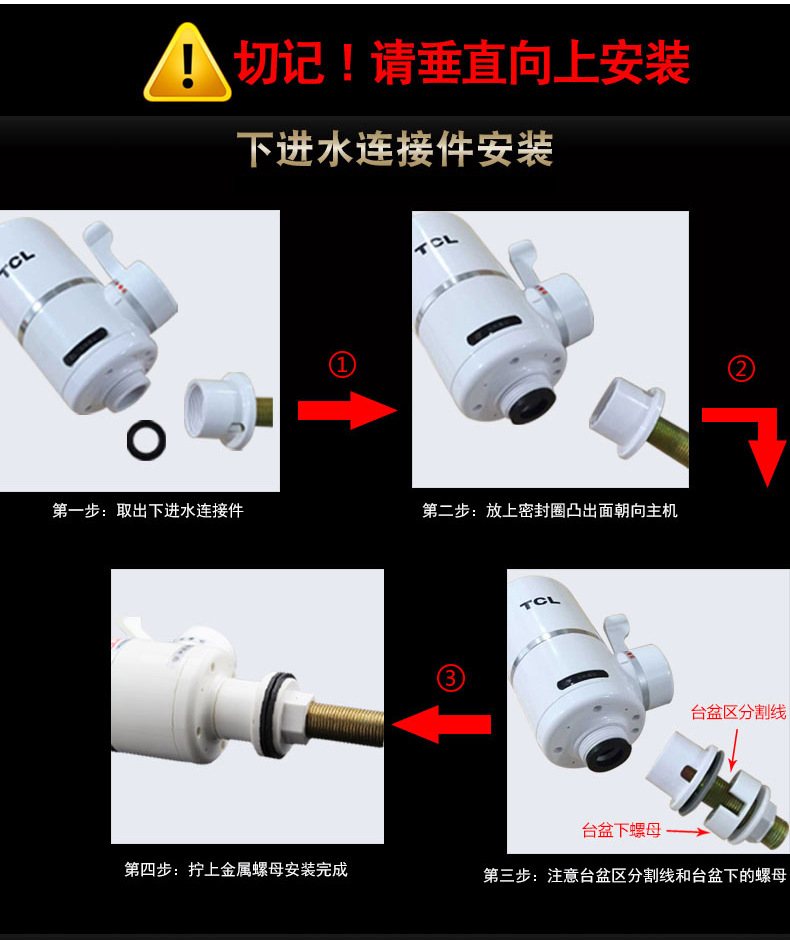 切记！请垂直向上安装

下进水连接件安装

TCL

①

TCL

②

第一步：取出下进水连接件

第二步：放上密封圈凸出面朝向主机

③

TCL

台盆区分割线

台盆下螺母

第四步：拧上金属螺母安装完成

第三步：注意台盆区分割线和台盆下的螺母