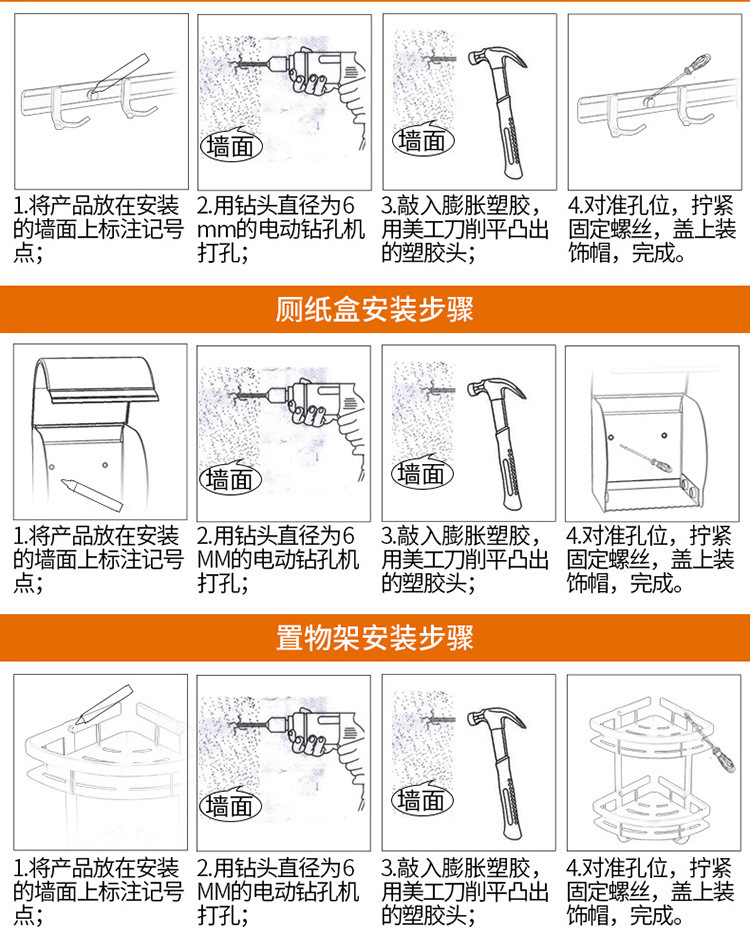 墙面

墙面

1.将产品放在安装的墙面上标注记号点；

2.用钻头直径为6mm的电动钻孔机打孔；

3.敲入膨胀塑胶，用美工刀削平凸出的塑胶头；

4.对准孔位，拧紧固定螺丝，盖上装饰帽，完成。

厕纸盒安装步骤

墙面

墙面

1.将产品放在安装的墙面上标注记号点；

2.用钻头直径为6MM的电动钻孔机打孔；

3.敲入膨胀塑胶，用美工刀削平凸出的塑胶头；

4.对准孔位，拧紧固定螺丝，盖上装饰帽，完成。

置物架安装步骤

墙面

墙面

1.将产品放在安装的墙面上标注记号点；

2.用钻头直径为6MM的电动钻孔机打孔；

3.敲入膨胀塑胶，用美工刀削平凸出的塑胶头；

4.对准孔位，拧紧固定螺丝，盖上装饰帽，完成。