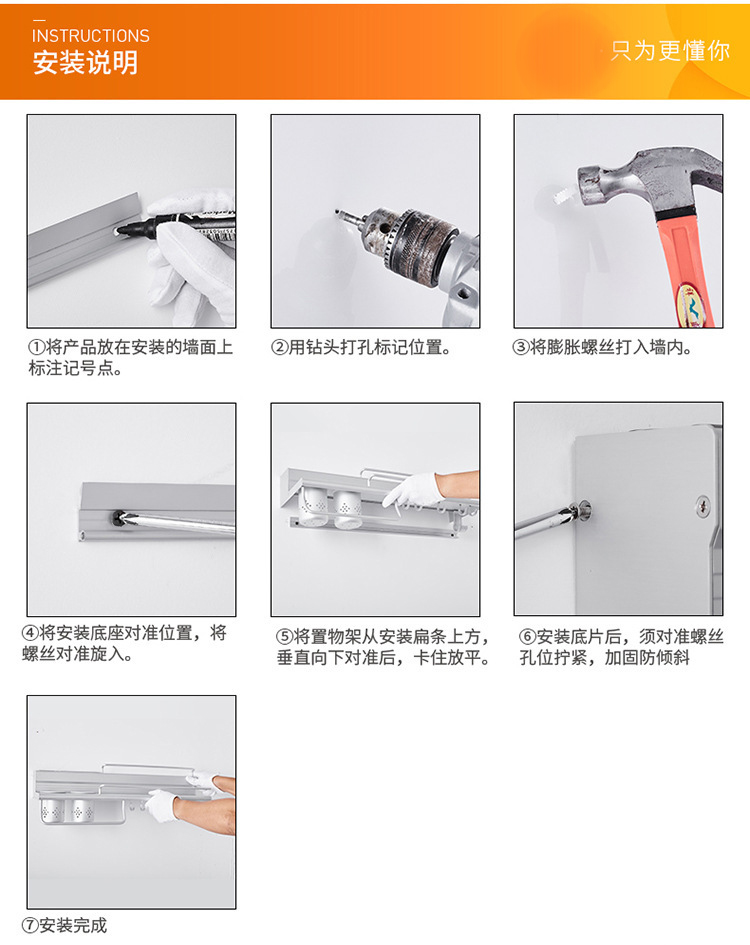 INSTRUCTIONS
安装说明

只为更懂你

①将产品放在安装的墙面上标注记号点。

②用钻头打孔标记位置。

③将膨胀螺丝打入墙内。

④将安装底座对准位置，将螺丝对准旋入。

⑤将置物架从安装扁条上方，垂直向下对准后，卡住放平。

⑥安装底片后，须对准螺丝孔位拧紧，加固防倾斜

⑦安装完成