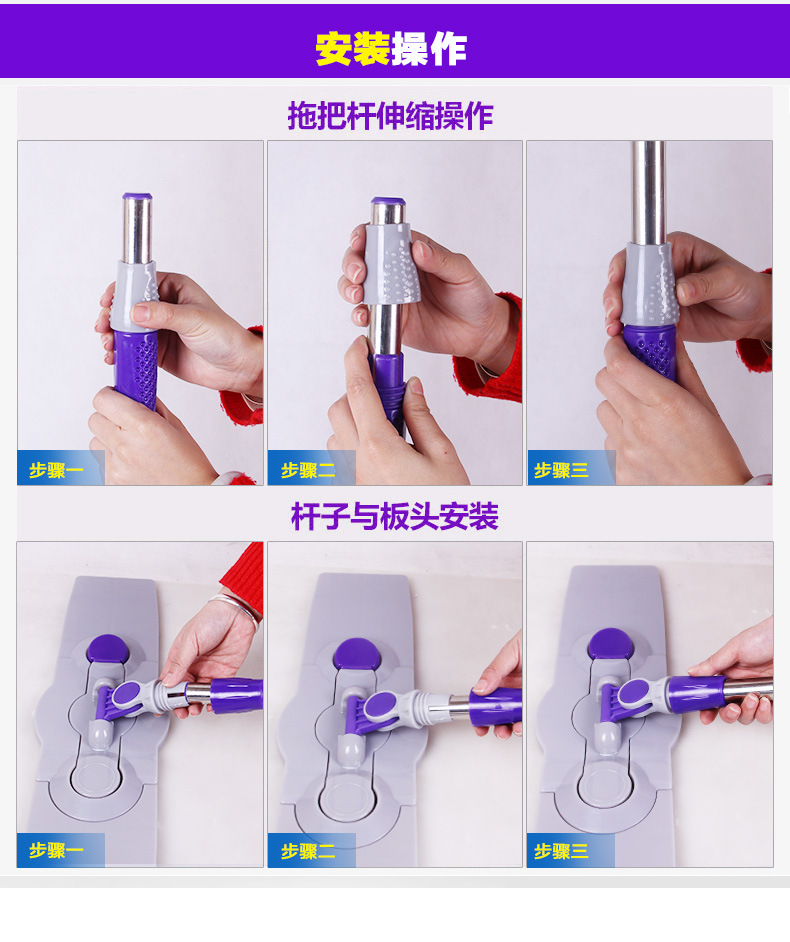 安装操作

拖把杆伸缩操作

步骤一

步骤二

步骤三

杆子与板头安装

步骤一

步骤二

步骤三