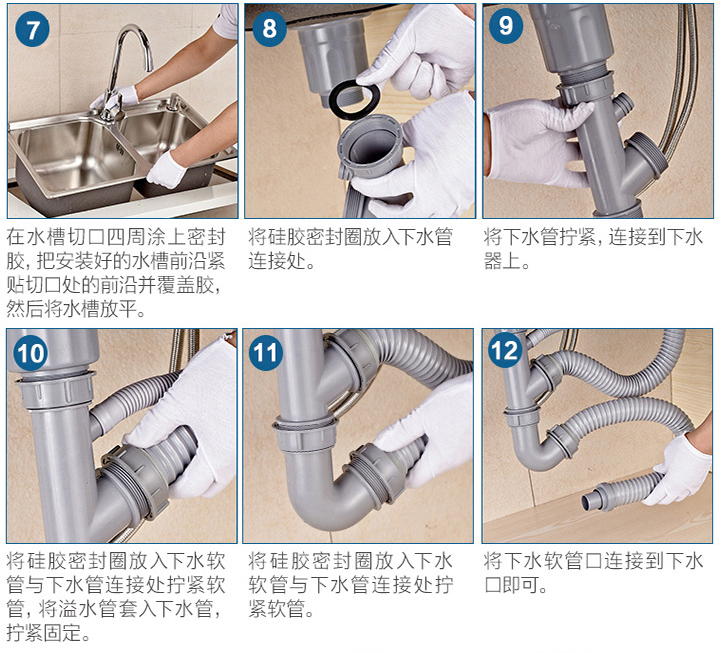 7

在水槽切口四周涂上密封胶，把安装好的水槽前沿紧贴切口处的前沿并覆盖胶，然后将水槽放平。

8

将硅胶密封圈放入下水管连接处。

9

将下水管拧紧，连接到下水器上。

10

将硅胶密封圈放入下水软管与下水管连接处拧紧软管，将溢水管套入下水管，拧紧固定。

11

将硅胶密封圈放入下水软管与下水管连接处拧紧软管。

12

将下水软管口连接到下水口即可。