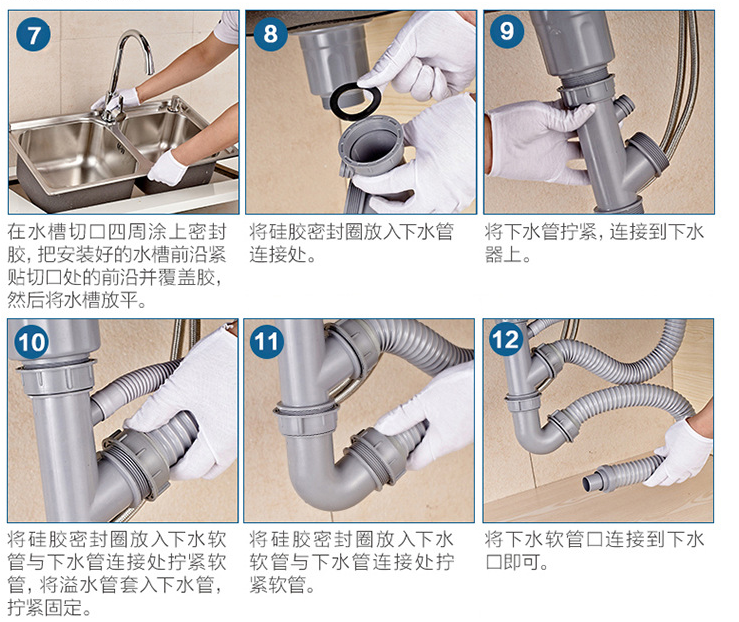 7

在水槽切口四周涂上密封胶，把安装好的水槽前沿紧贴切口处的前沿并覆盖胶，然后将水槽放平。

8

将硅胶密封圈放入下水管连接处。

9

将下水管拧紧，连接到下水器上。

10

将硅胶密封圈放入下水软管与下水管连接处拧紧软管，将溢水管套入下水管，拧紧固定。

11

将硅胶密封圈放入下水软管与下水管连接处拧紧软管。

12

将下水软管口连接到下水口即可。