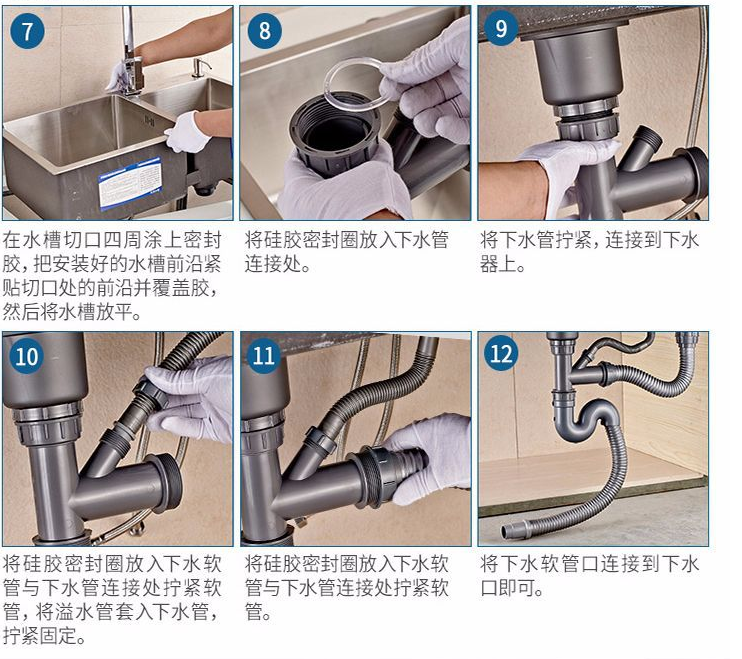 7

在水槽切口四周涂上密封胶，把安装好的水槽前沿紧贴切口处的前沿并覆盖胶，然后将水槽放平。

8

将硅胶密封圈放入下水管连接处。

9

将下水管拧紧，连接到下水器上。

10

将硅胶密封圈放入下水软管与下水管连接处拧紧软管，将溢水管套入下水管，拧紧固定。

11

将硅胶密封圈放入下水软管与下水管连接处拧紧软管。

12

将下水软管口连接到下水口即可。