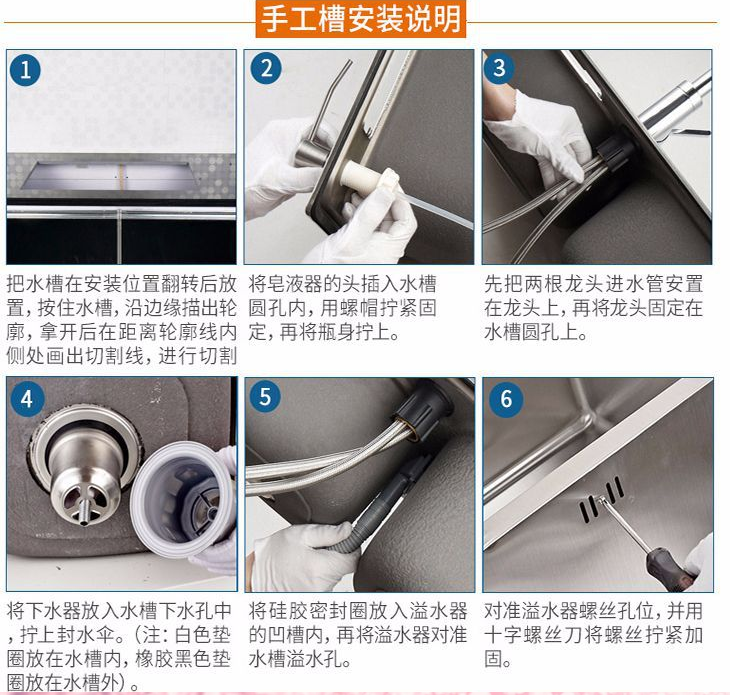 手工槽安装说明

1

把水槽在安装位置翻转后放置，按住水槽，沿边缘描出轮廓，拿开后在距离轮廓线内侧处画出切割线，进行切割

2

将皂液器的头插入水槽圆孔内，用螺帽拧紧固定，再将瓶身拧上。

3

先把两根龙头进水管安置在龙头上，再将龙头固定在水槽圆孔上。

4

将下水器放入水槽下水孔中，拧上封水伞。（注：白色垫圈放在水槽内，橡胶黑色垫圈放在水槽外）。

5

将硅胶密封圈放入溢水器的凹槽内，再将溢水器对准水槽溢水孔。

6

对准溢水器螺丝孔位，并用十字螺丝刀将螺丝拧紧加固。