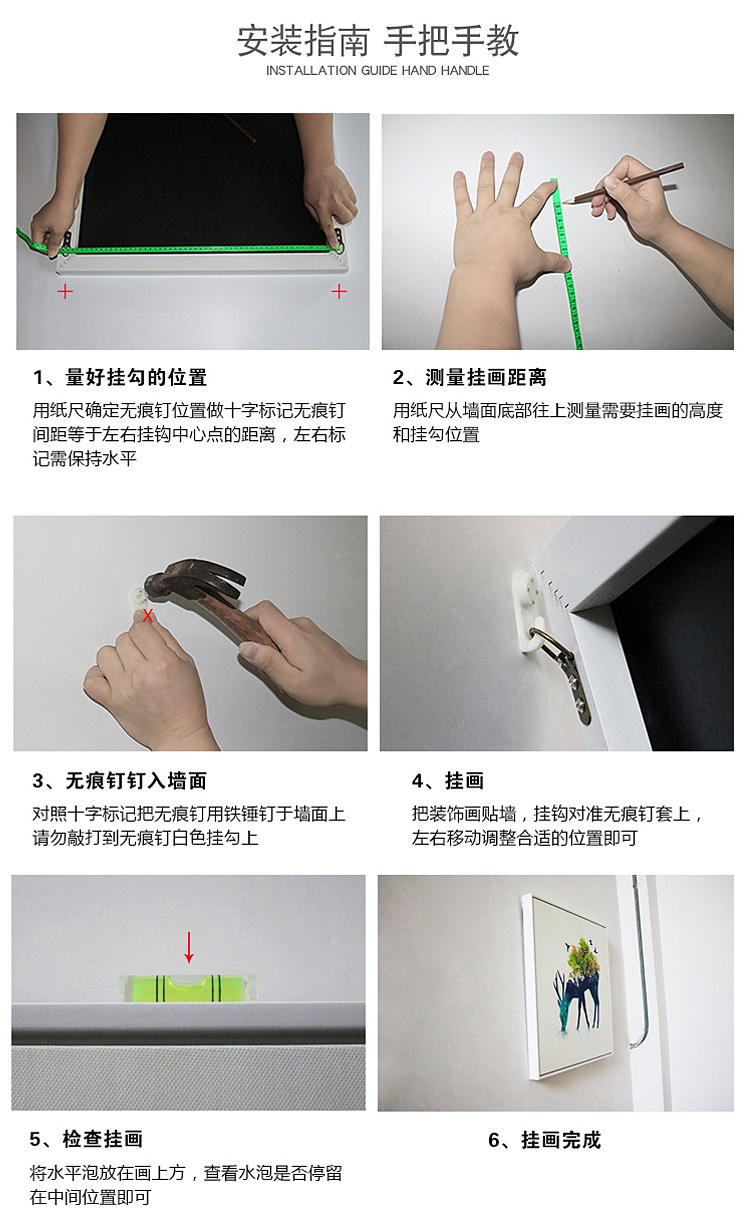 安装指南 手把手教
INSTALLATION GUIDE HAND HANDLE

1、量好挂勾的位置
用纸尺确定无痕钉位置做十字标记无痕钉间距等于左右挂钩中心点的距离，左右标记需保持水平

2、测量挂画距离
用纸尺从墙面底部往上测量需要挂画的高度和挂勾位置

3、无痕钉钉入墙面
对照十字标记把无痕钉用铁锤钉于墙面上请勿敲打到无痕钉白色挂勾上

4、挂画
把装饰画贴墙，挂钩对准无痕钉套上，左右移动调整合适的位置即可

5、检查挂画
将水平泡放在画上方，查看水泡是否停留在中间位置即可

6、挂画完成