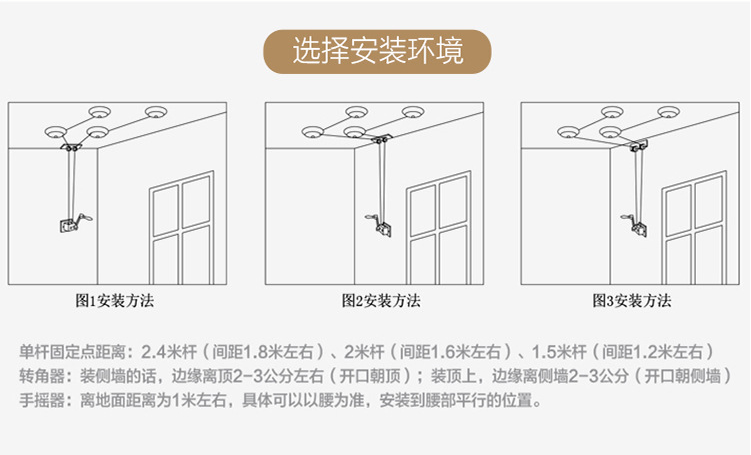 选择安装环境

图1安装方法

图2安装方法

图3安装方法

单杆固定点距离：2.4米杆（间距1.8米左右）、2米杆（间距1.6米左右）、1.5米杆（间距1.2米左右）
转角器：装侧墙的话，边缘离顶2-3公分左右（开口朝顶）；装顶上，边缘离侧墙2-3公分（开口朝侧墙）
手摇器：离地面距离为1米左右，具体可以以腰为准，安装到腰部平行的位置。